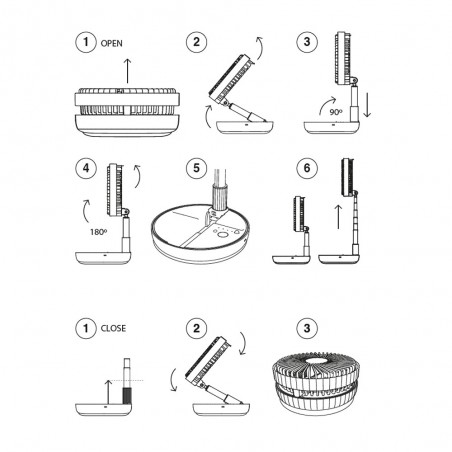 1 OPEN

2

3

90º

4

180º

5

6

1 CLOSE

2

3