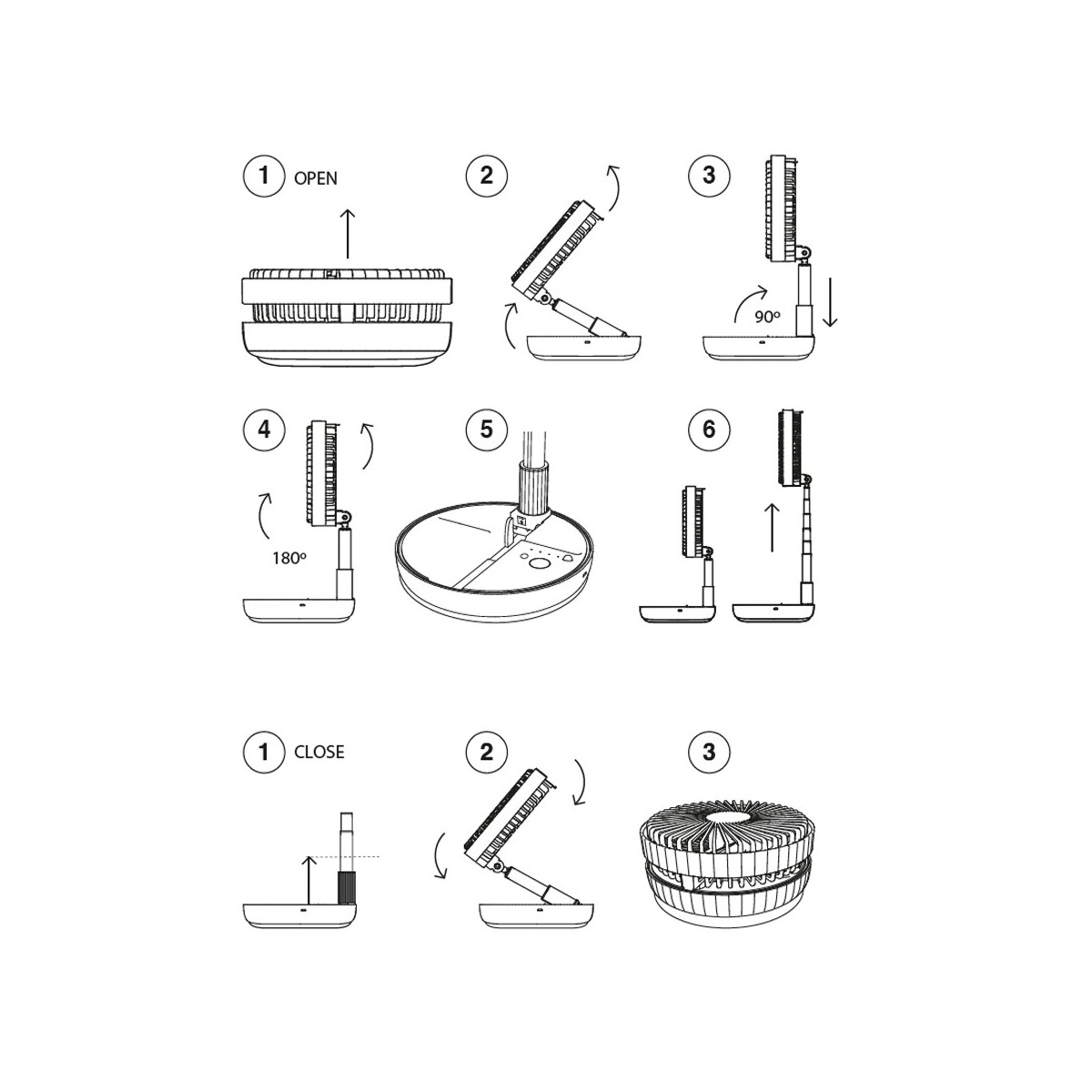 1 OPEN

2

3

90º

4

180º

5

6

1 CLOSE

2

3