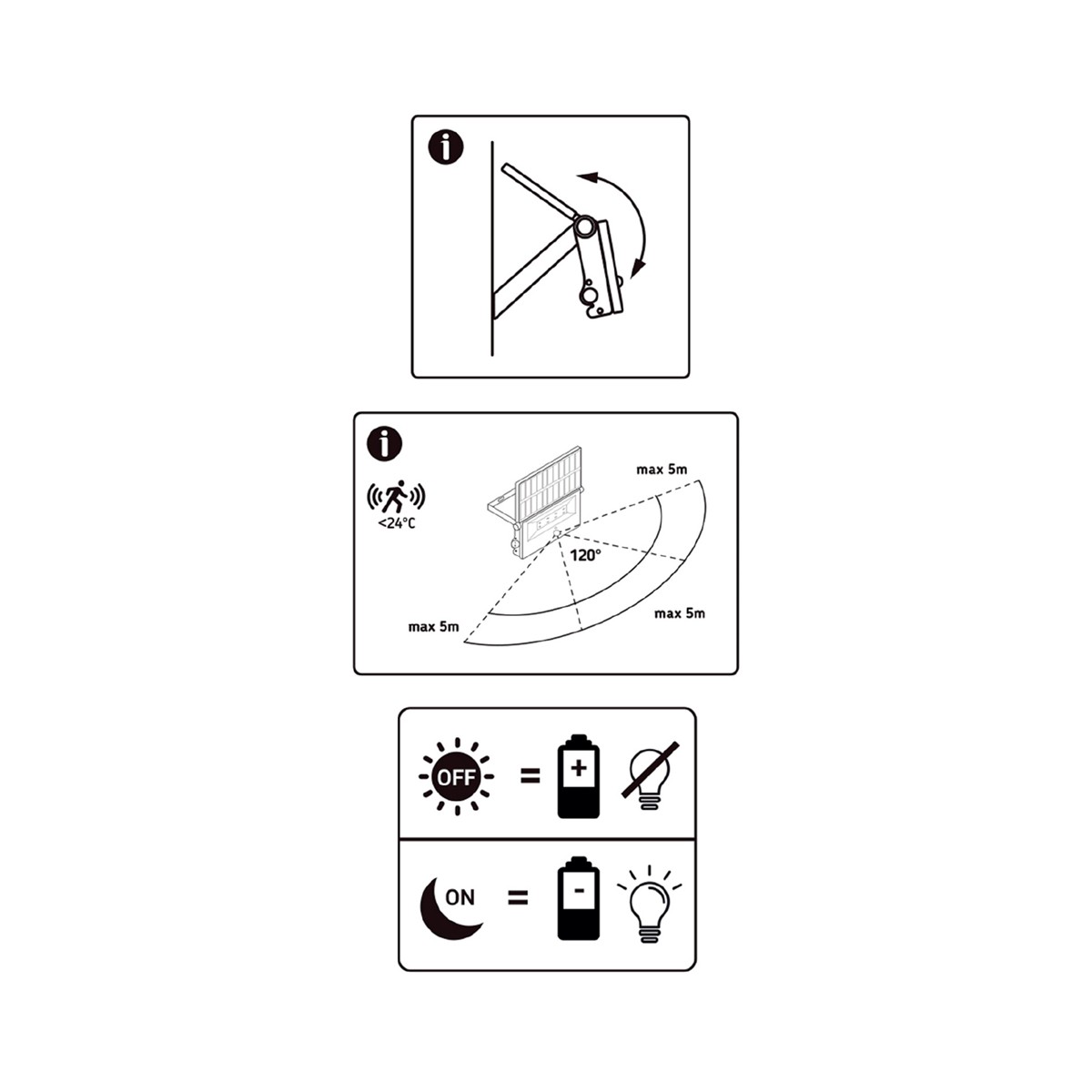 i

i

<24°C

max 5m

120°

max 5m

max 5m

OFF = +

ON = -