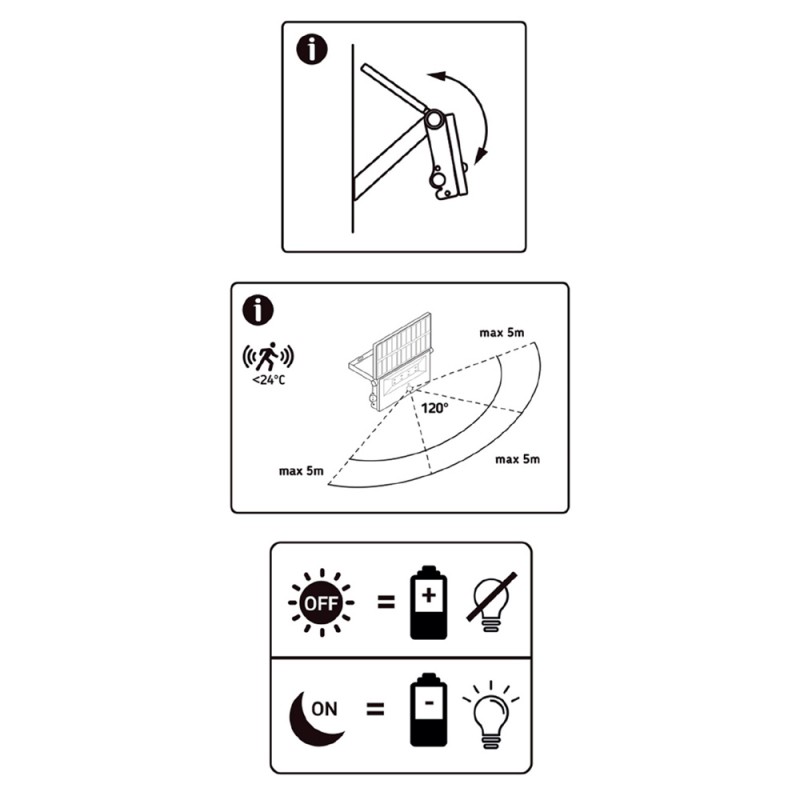 i

i

<24°C

max 5m

120°

max 5m

max 5m

OFF = +

ON = -